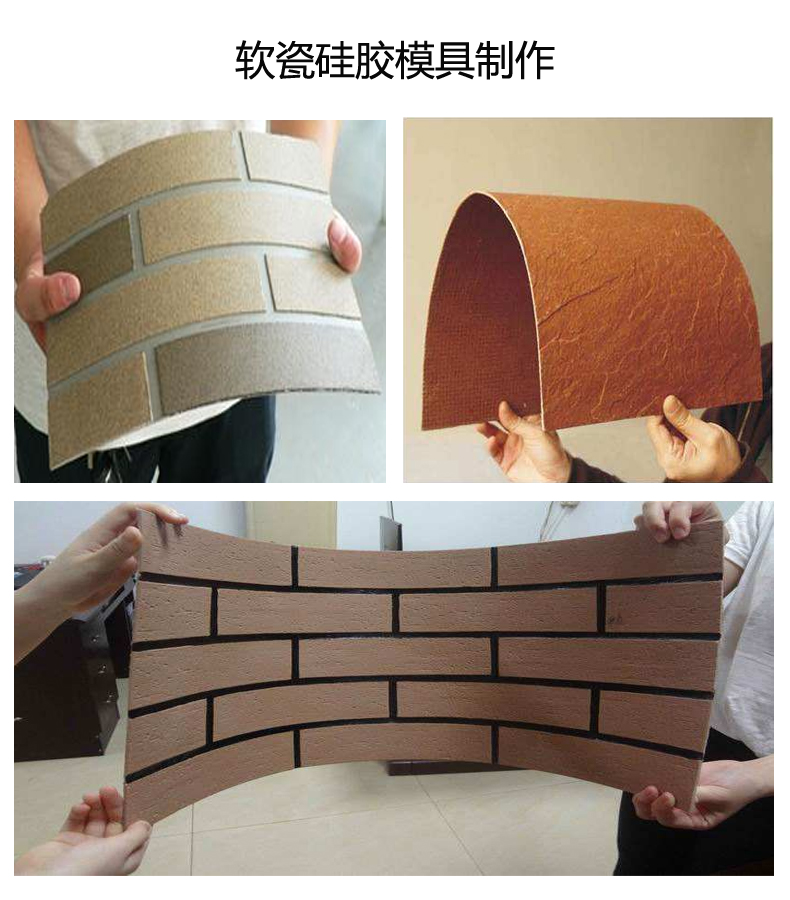 软瓷硅胶模具制作